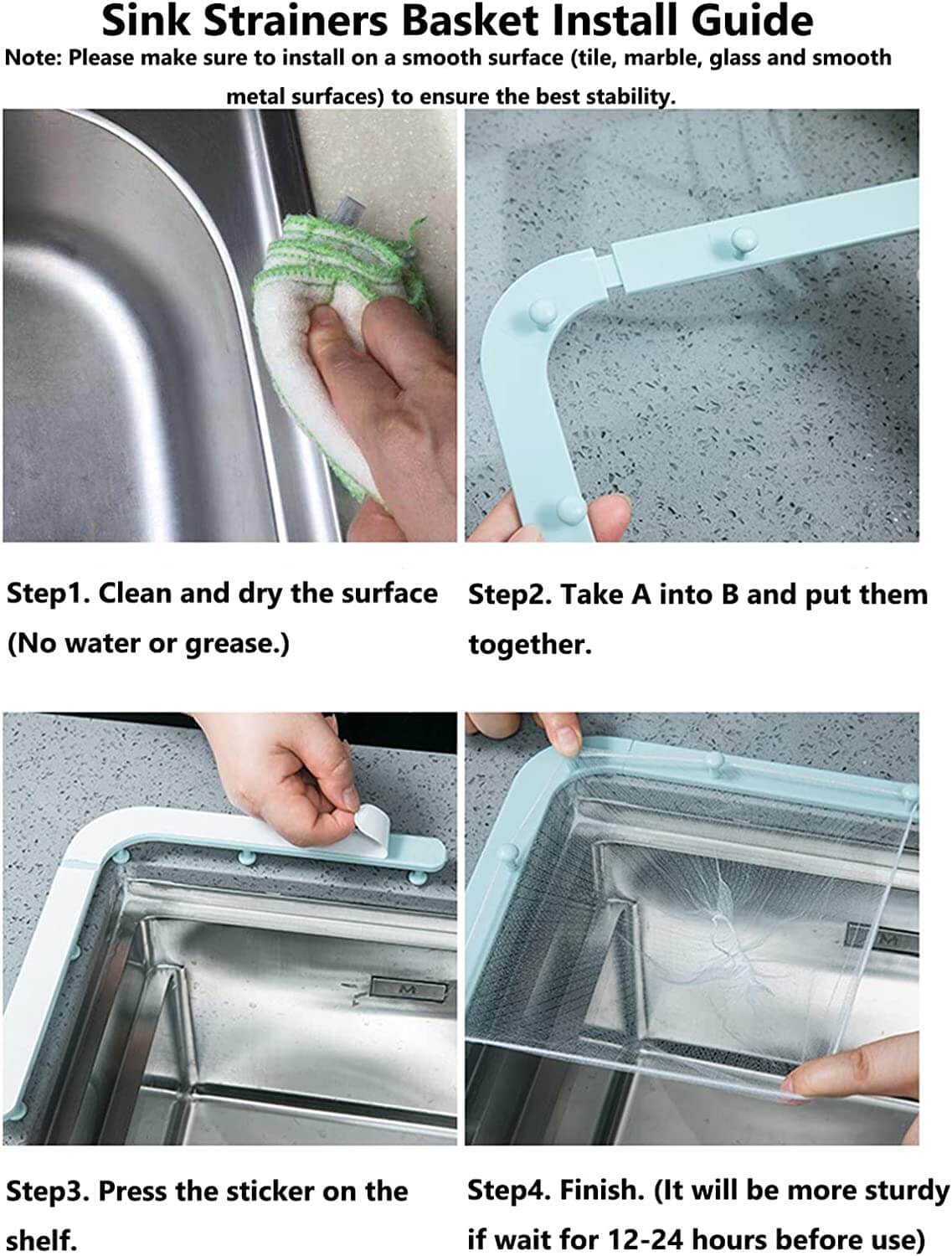 Sink Strainers Basket Install Guide

Note: Please make sure to install on a smooth surface (tile, marble, glass and smooth metal surfaces) to ensure the best stability.

Step1. Clean and dry the surface (No water or grease.)

Step2. Take A into B and put them together.

Step3. Press the sticker on the shelf.

Step4. Finish. (It will be more sturdy if wait for 12-24 hours before use)