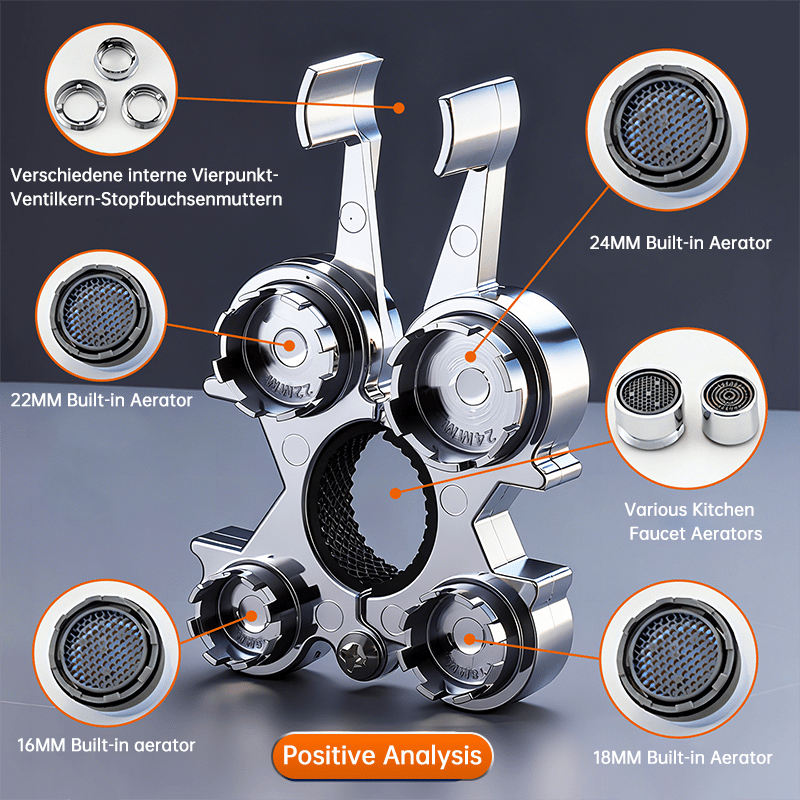 Verschiedene interne Vierpunkt-Ventilkern-Stopfbuchsenmuttern

24MM Built-in Aerator

22MM Built-in Aerator

22MM

24MM

Various Kitchen Faucet Aerators

16MM Built-in aerator

Positive Analysis

18MM Built-in Aerator