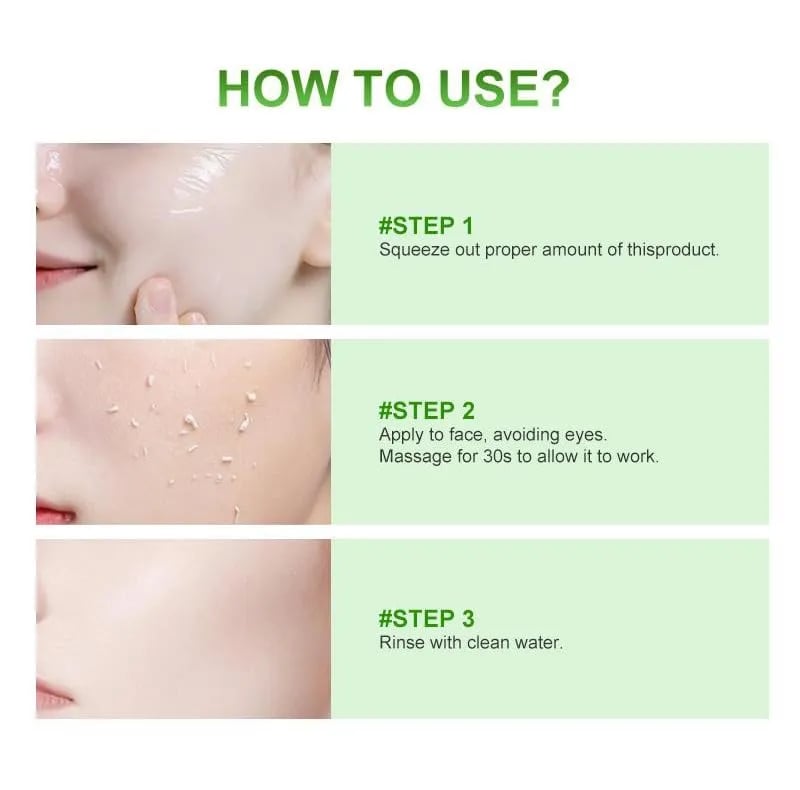 HOW TO USE?

#STEP 1
Squeeze out proper amount of thisproduct.

#STEP 2
Apply to face, avoiding eyes.
Massage for 30s to allow it to work.

#STEP 3
Rinse with clean water.