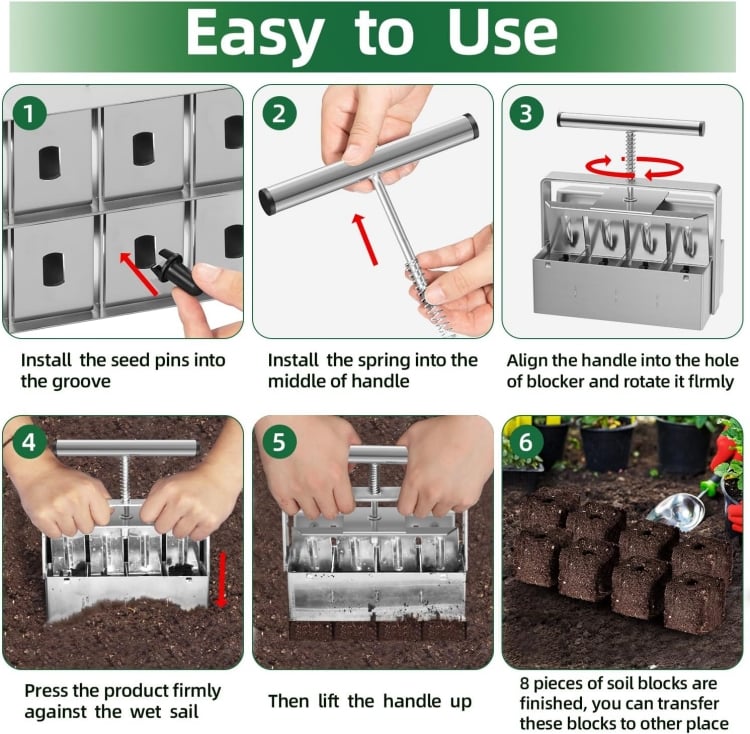 Easy to Use

1

Install the seed pins into the groove

2

Install the spring into the middle of handle

3

Align the handle into the hole of blocker and rotate it flrmly

4

Press the product firmly against the wet sail

5

Then lift the handle up

6

8 pieces of soil blocks are finished, you can transfer these blocks to other place