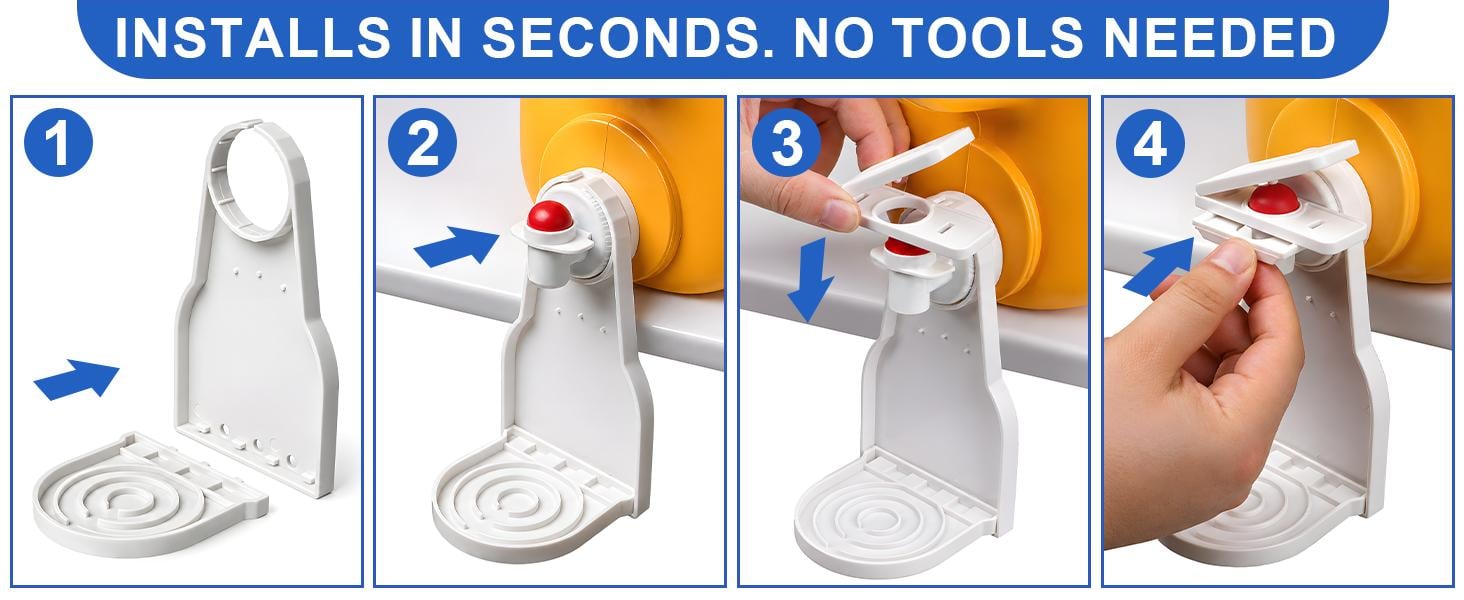 INSTALLS IN SECONDS. NO TOOLS NEEDED

1

2

3

4