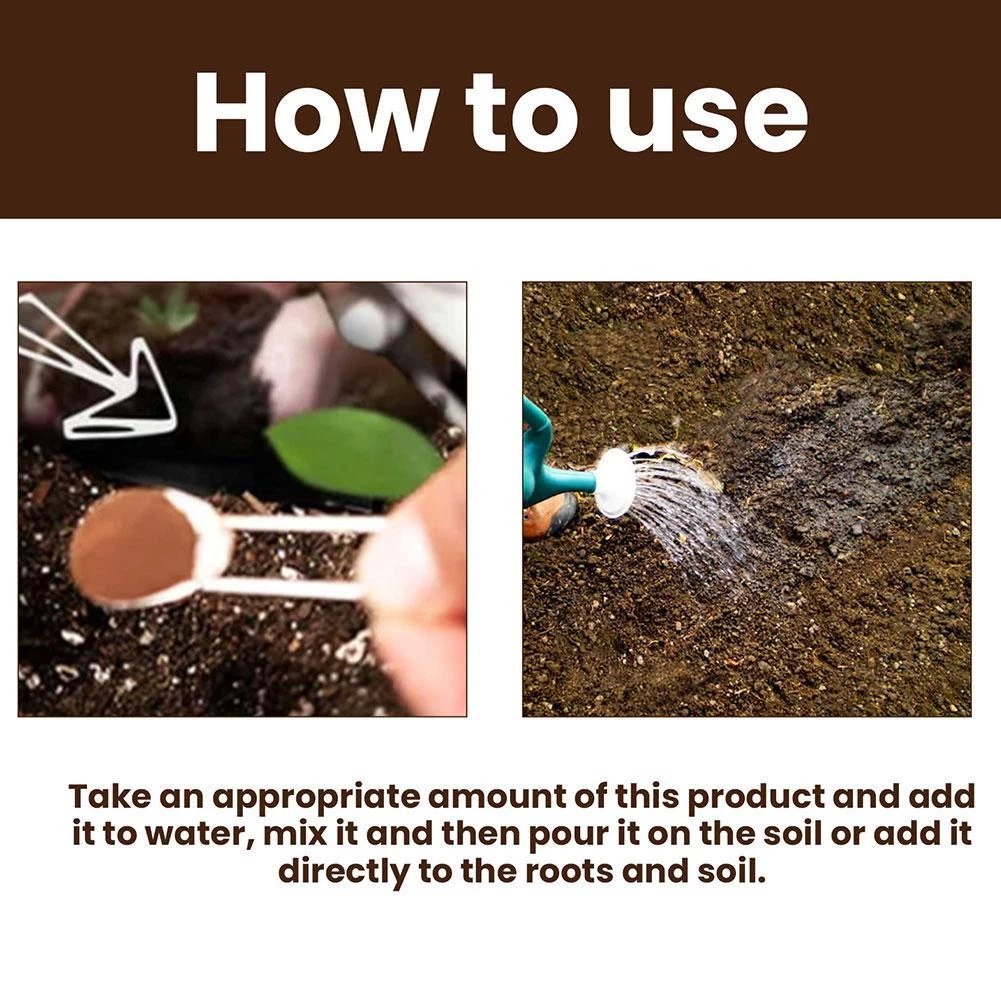 How to use

Take an appropriate amount of this product and add it to water, mix it and then pour it on the soil or add it directly to the roots and soil.