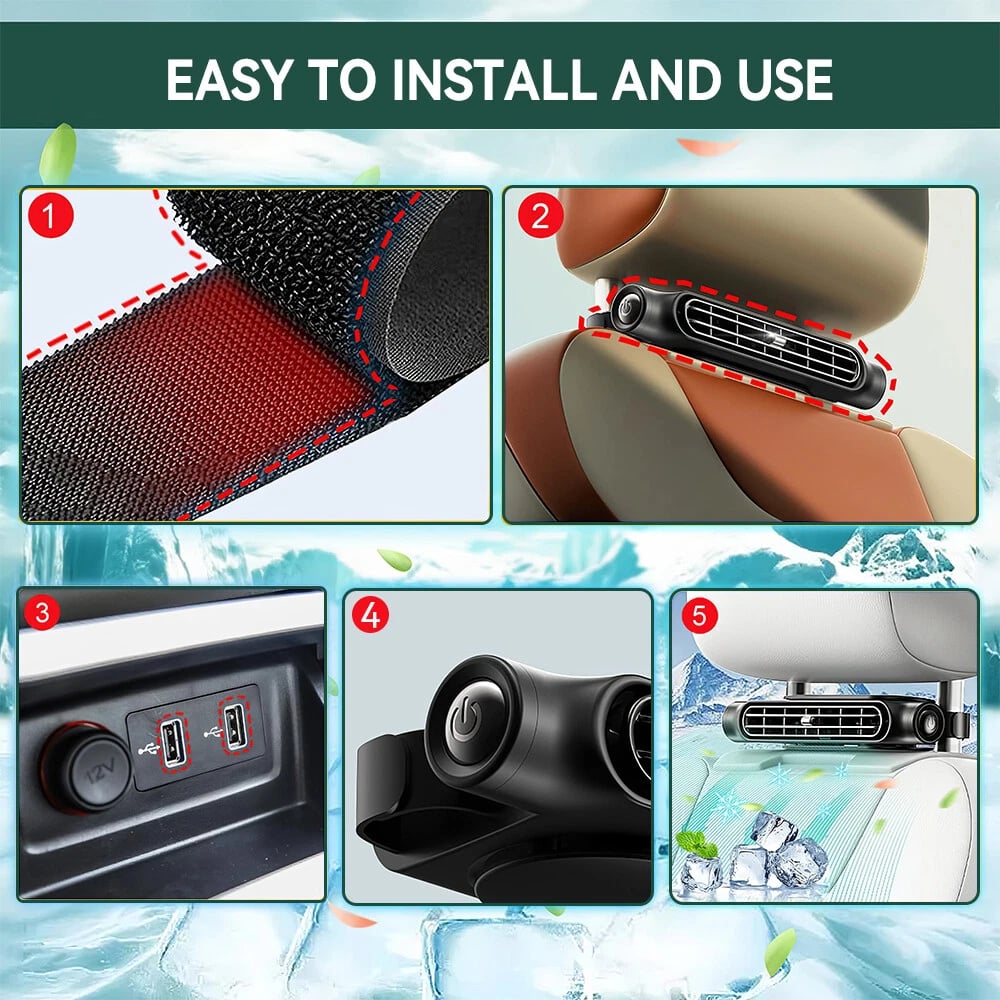 EASY TO INSTALL AND USE

1

2

3

12V

4

5