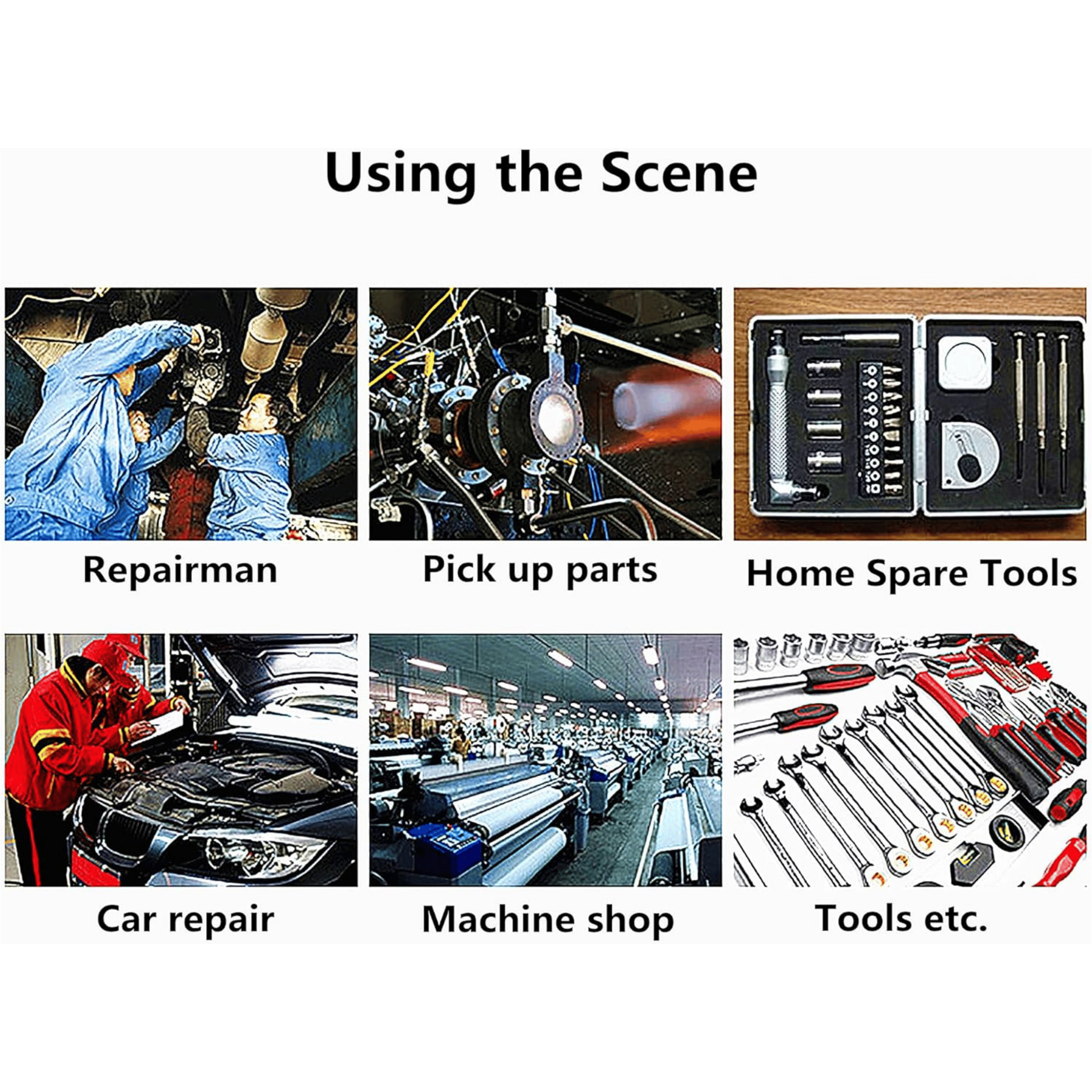 Using the Scene

Repairman

Pick up parts

Home Spare Tools

Car repair

Machine shop

Tools etc.