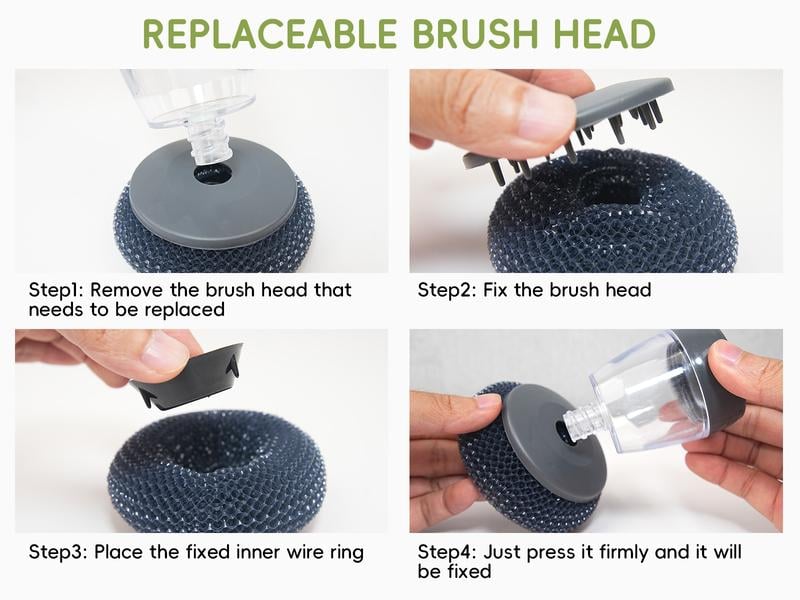 REPLACEABLE BRUSH HEAD

Step1: Remove the brush head that needs to be replaced

Step2: Fix the brush head

Step3: Place the fixed inner wire ring

Step4: Just press it firmly and it will be fixed