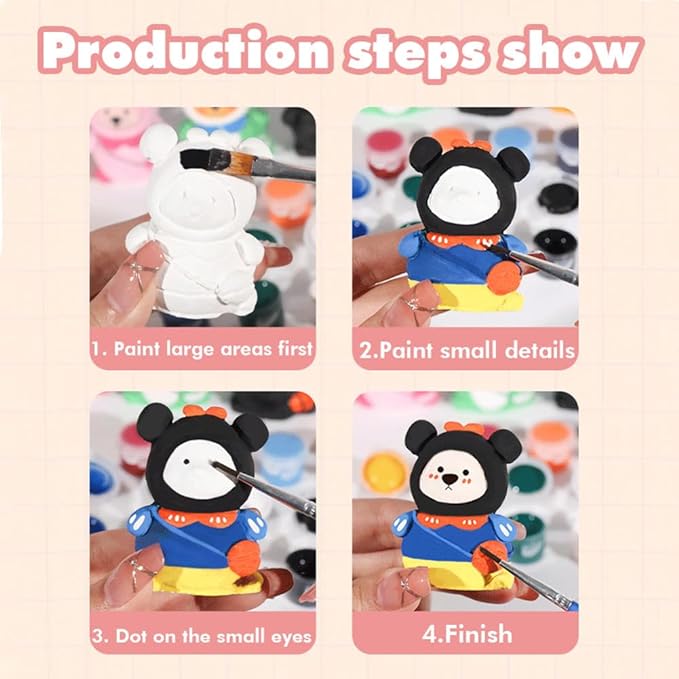 Production steps show

1. Paint large areas first

2.Paint small details

3. Dot on the small eyes

4.Finish