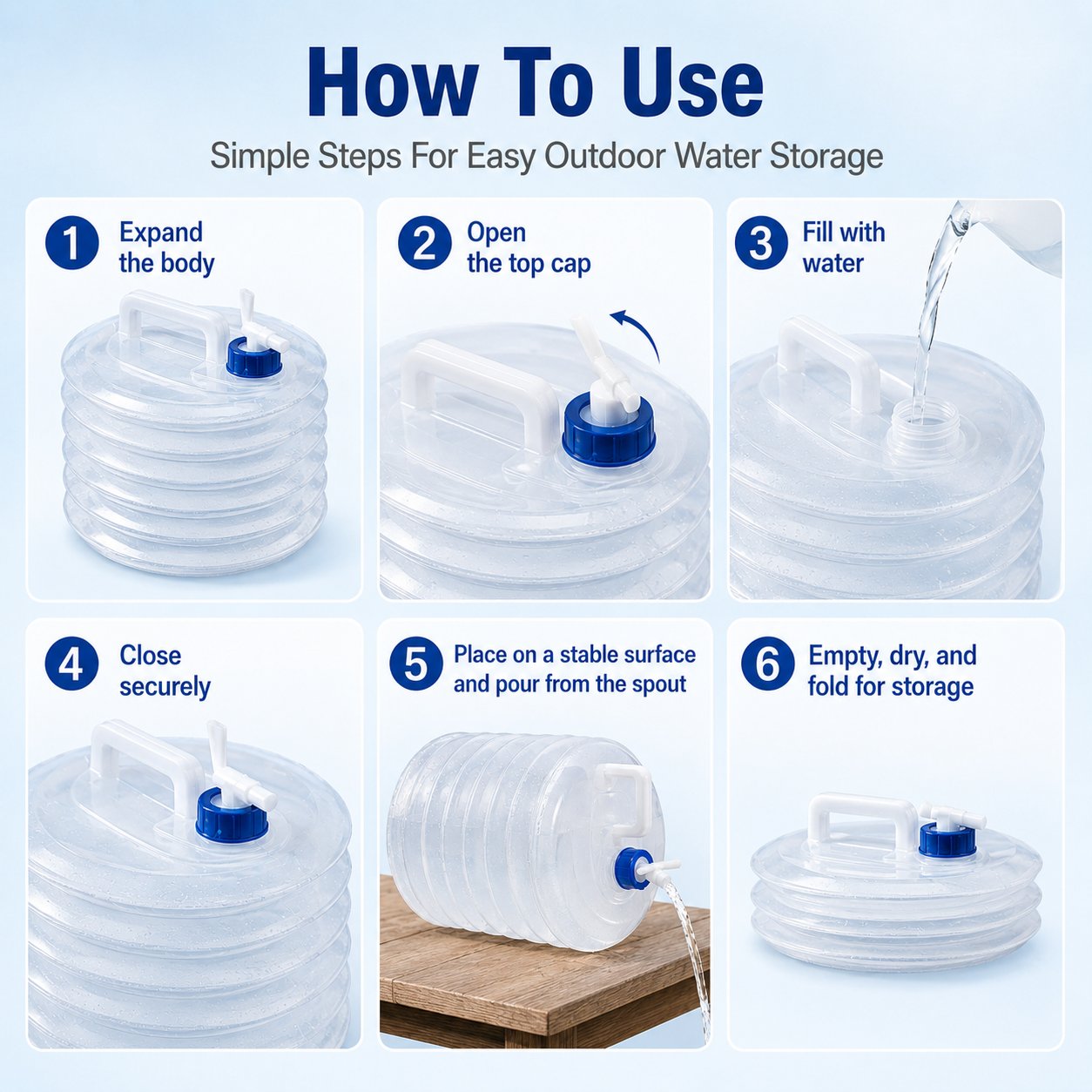 How To Use

Simple Steps For Easy Outdoor Water Storage

1 Expand the body

2 Open the top cap

3 Fill with water

4 Close securely

5 Place on a stable surface and pour from the spout

6 Empty, dry, and fold for storage