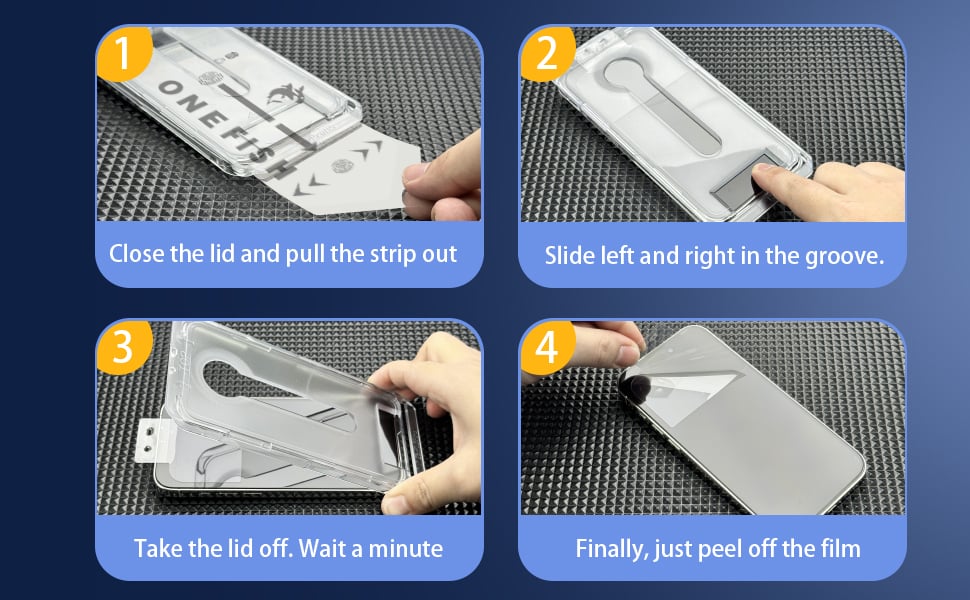 1

ONE FISH

Close the lid and pull the strip out

2

Slide left and right in the groove.

3

Take the lid off. Wait a minute

4

Finally, just peel off the film