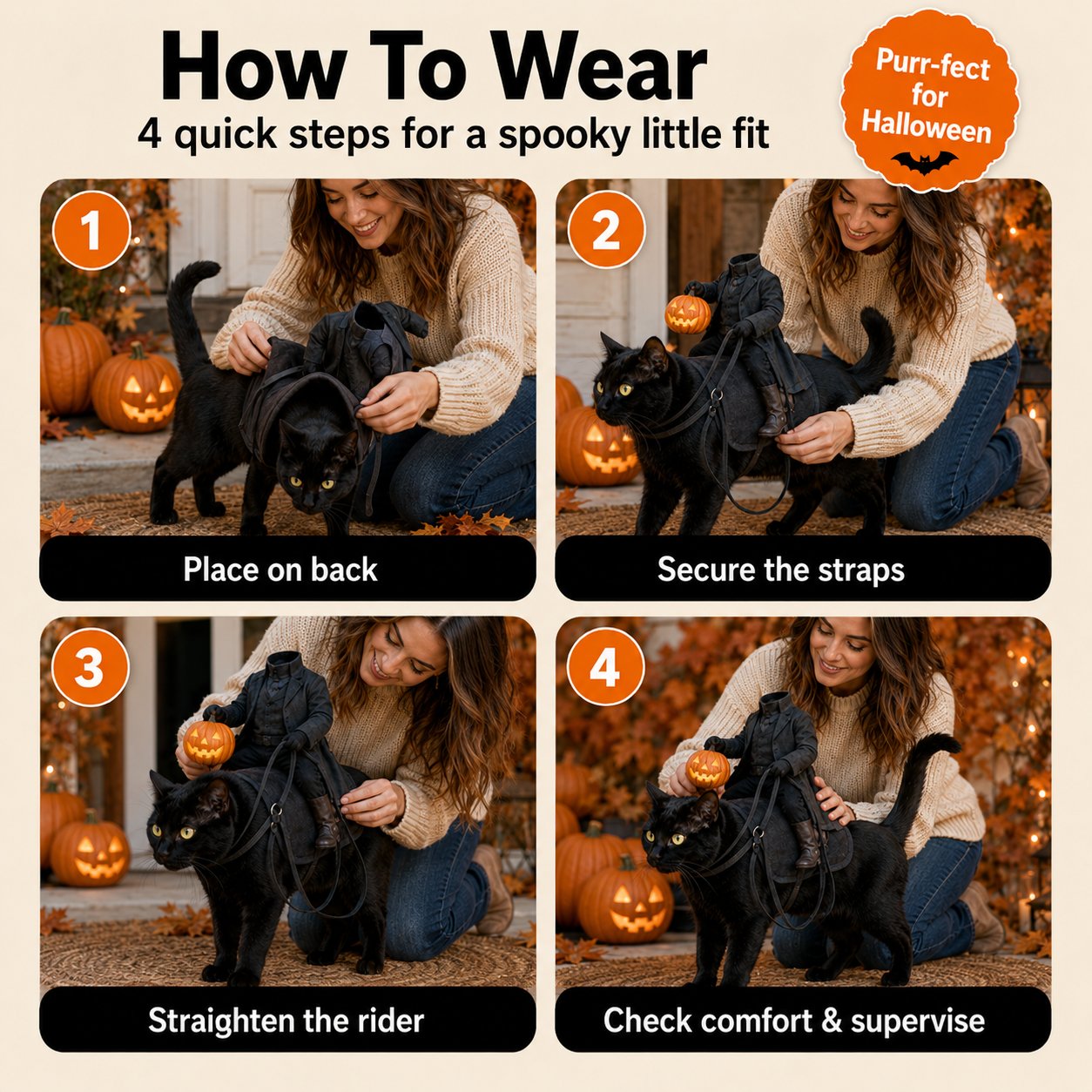 How To Wear
4 quick steps for a spooky little fit

Purr-fect for Halloween

1
Place on back

2
Secure the straps

3
Straighten the rider

4
Check comfort & supervise