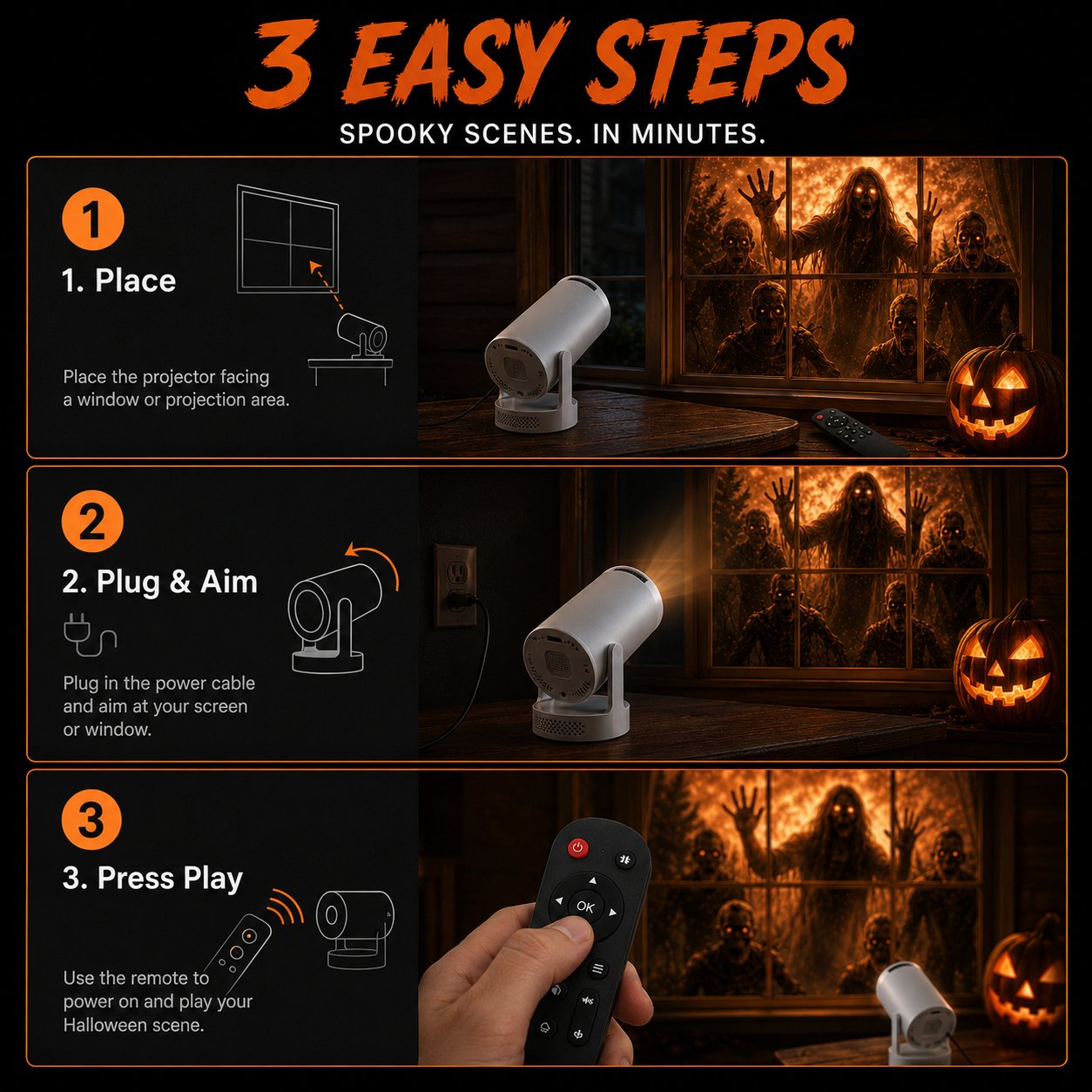 3 EASY STEPS

SPOOKY SCENES. IN MINUTES.

1

1. Place

Place the projector facing a window or projection area.

2

2. Plug & Aim

Plug in the power cable and aim at your screen or window.

3

3. Press Play

Use the remote to power on and play your Halloween scene.

OK