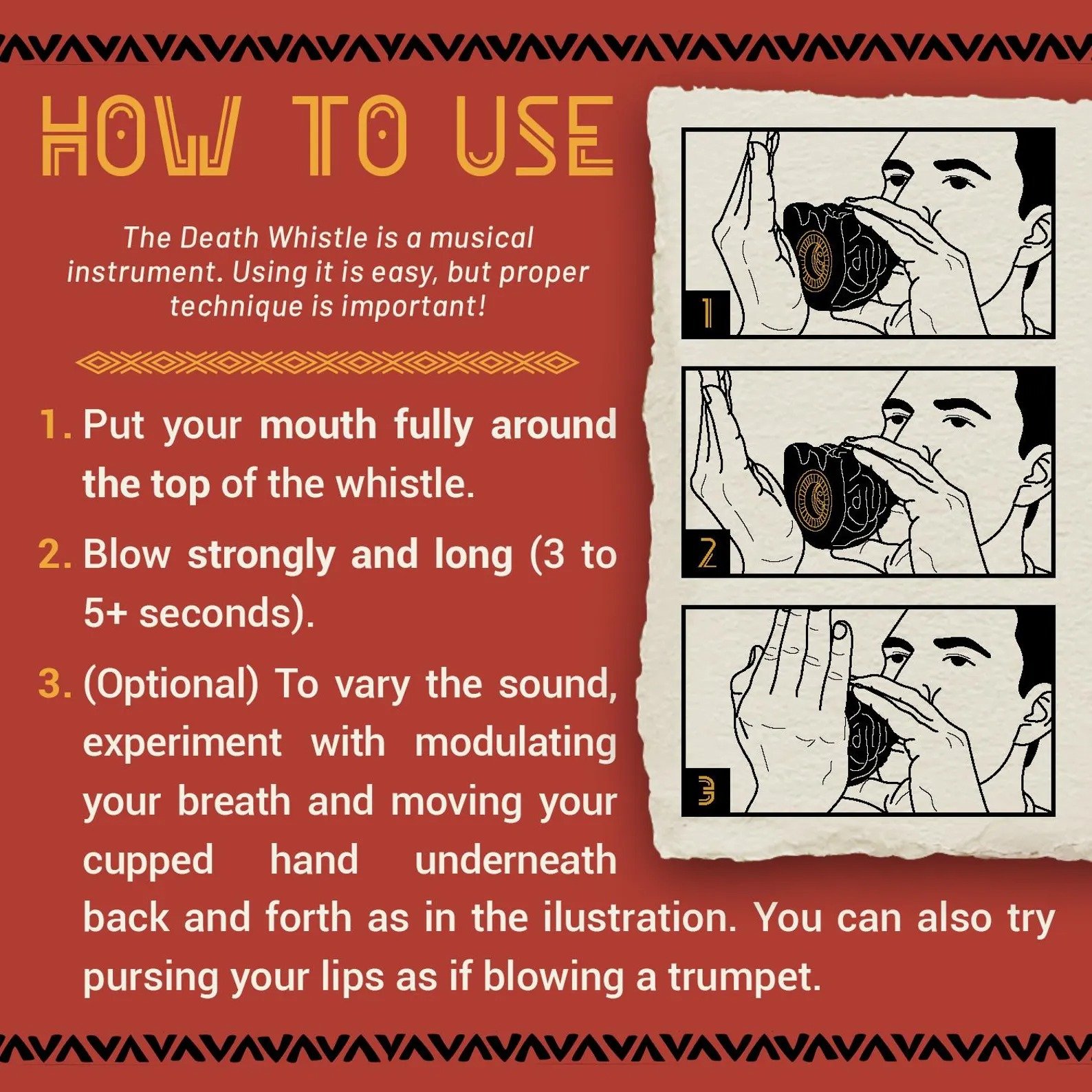 HOW TO USE

The Death Whistle is a musical instrument. Using it is easy, but proper technique is important!

1. Put your mouth fully around the top of the whistle.

2. Blow strongly and long (3 to 5+ seconds).

3. (Optional) To vary the sound, experiment with modulating your breath and moving your cupped hand underneath back and forth as in the ilustration. You can also try pursing your lips as if blowing a trumpet.

1

2

3