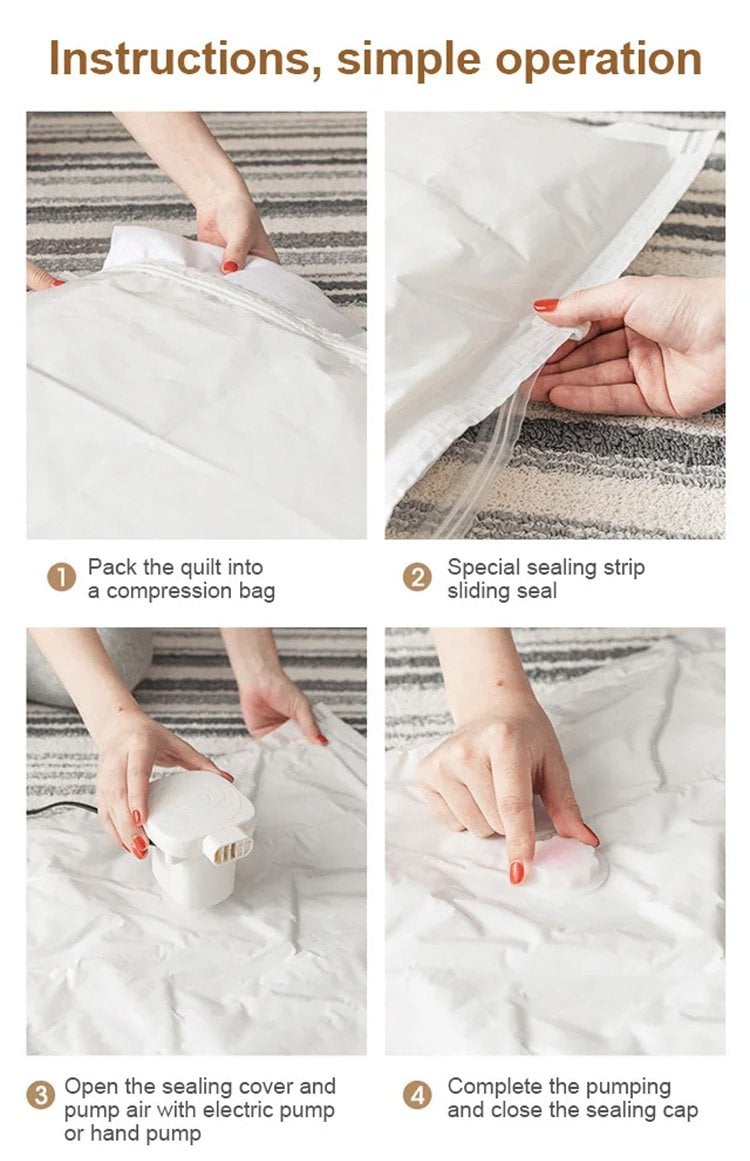 Instructions, simple operation

1 Pack the quilt into a compression bag

2 Special sealing strip sliding seal

3 Open the sealing cover and pump air with electric pump or hand pump

4 Complete the pumping and close the sealing cap