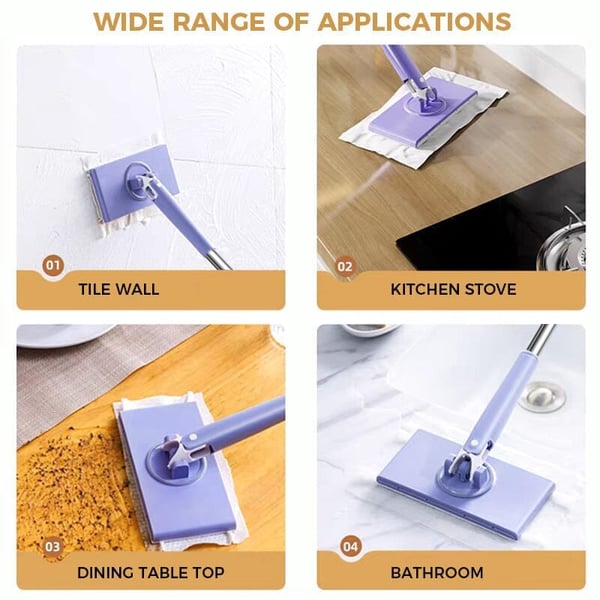 WIDE RANGE OF APPLICATIONS

01

TILE WALL

02

KITCHEN STOVE

03

DINING TABLE TOP

04

BATHROOM