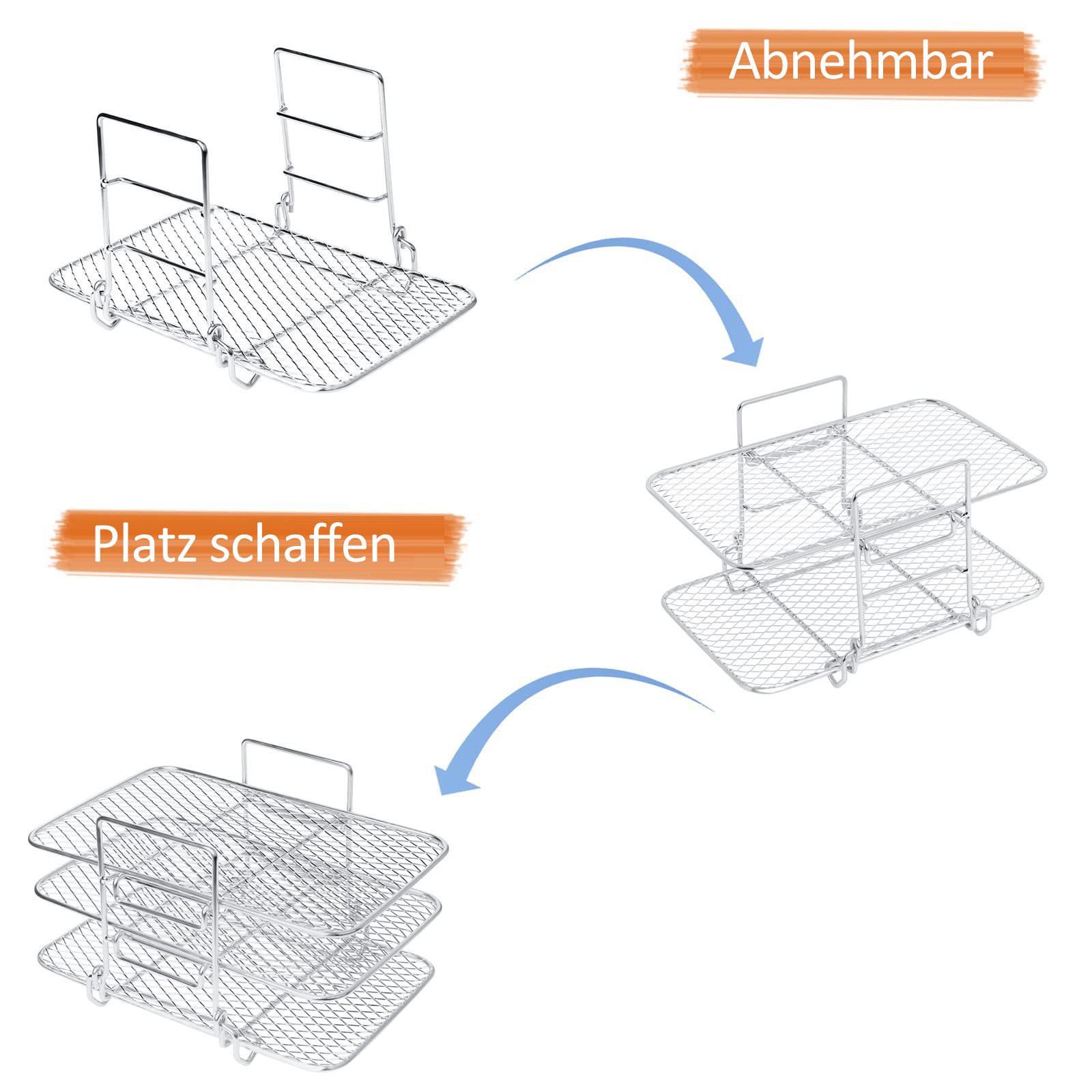 Abnehmbar

Platz schaffen