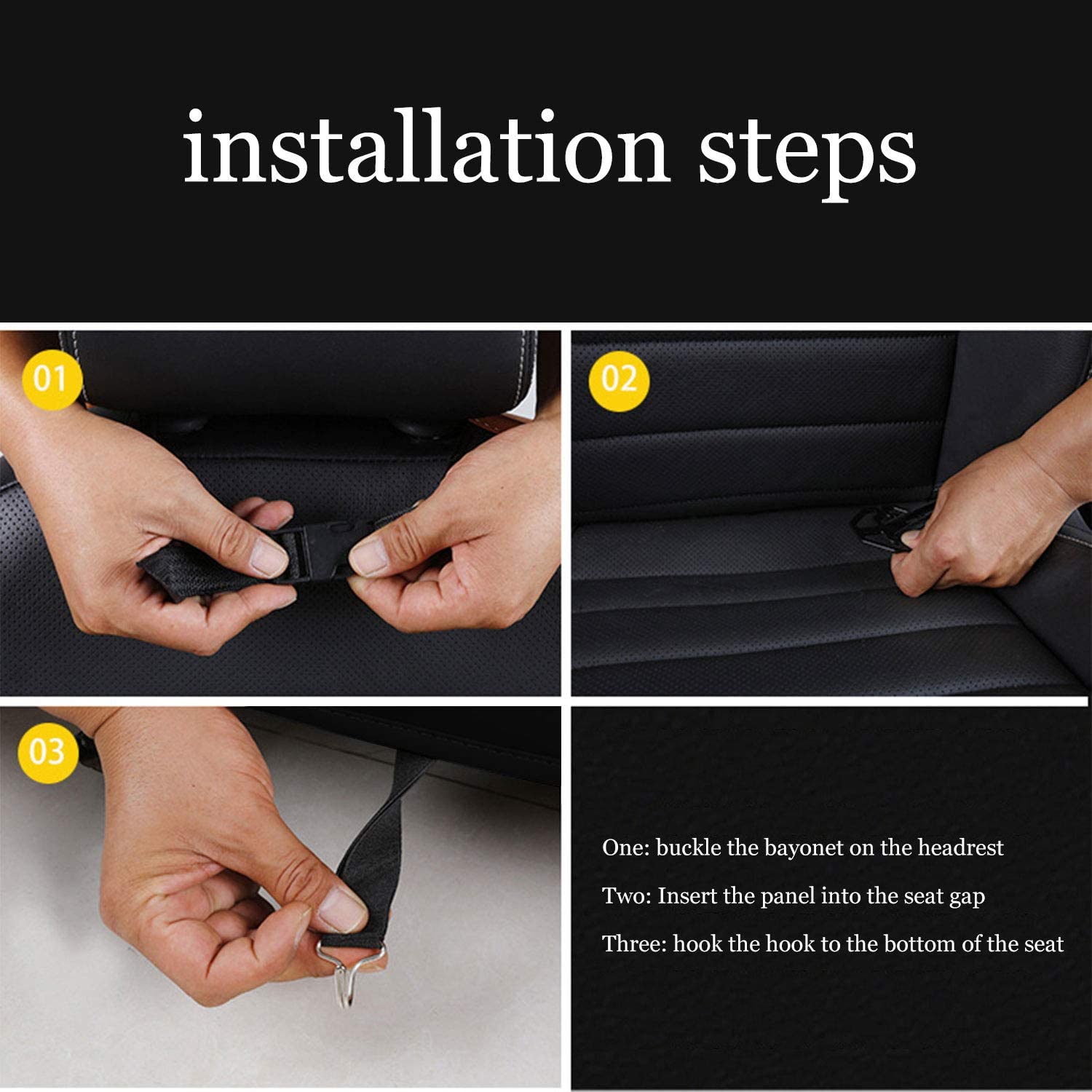 installation steps

01

02

03

One: buckle the bayonet on the headrest

Two: Insert the panel into the seat gap

Three: hook the hook to the bottom of the seat