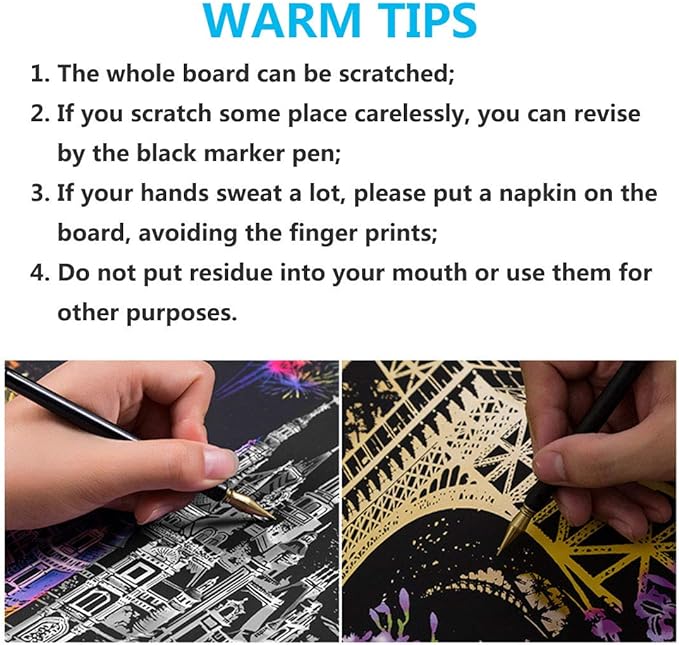 WARM TIPS

1. The whole board can be scratched;

2. If you scratch some place carelessly, you can revise by the black marker pen;

3. If your hands sweat a lot, please put a napkin on the board, avoiding the finger prints;

4. Do not put residue into your mouth or use them for other purposes.