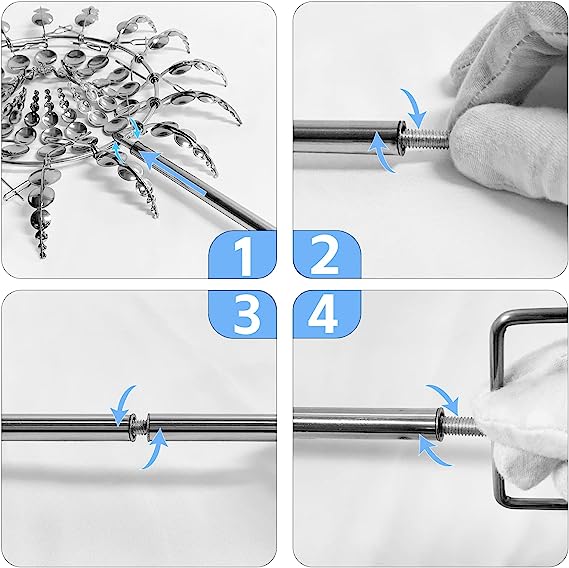 1
2
3
4