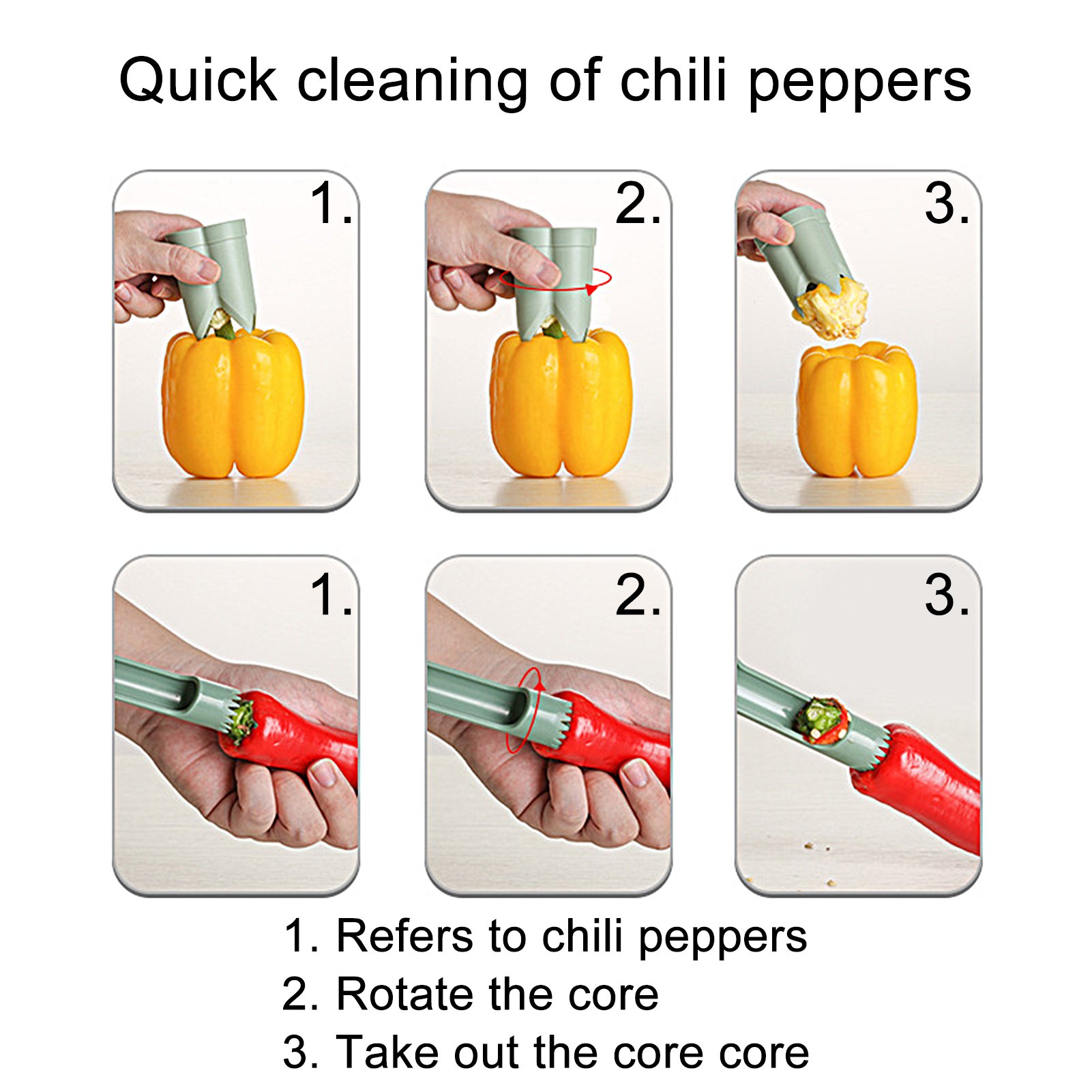 Quick cleaning of chili peppers

1.

2.

3.

1.

2.

3.

1. Refers to chili peppers
2. Rotate the core
3. Take out the core core