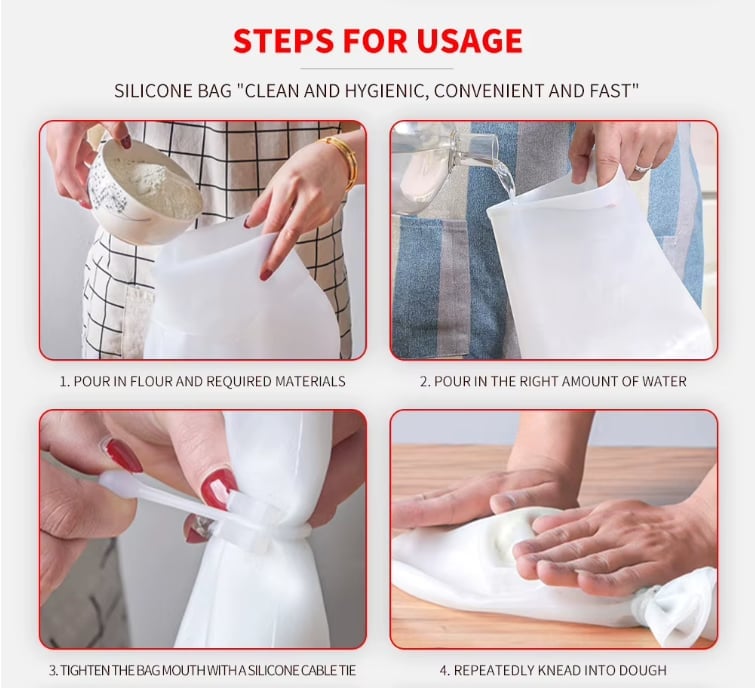 STEPS FOR USAGE

SILICONE BAG "CLEAN AND HYGIENIC, CONVENIENT AND FAST"

1. POUR IN FLOUR AND REQUIRED MATERIALS

2. POUR IN THE RIGHT AMOUNT OF WATER

3. TIGHTEN THE BAG MOUTH WITH A SILICONE CABLE TIE

4. REPEATEDLY KNEAD INTO DOUGH