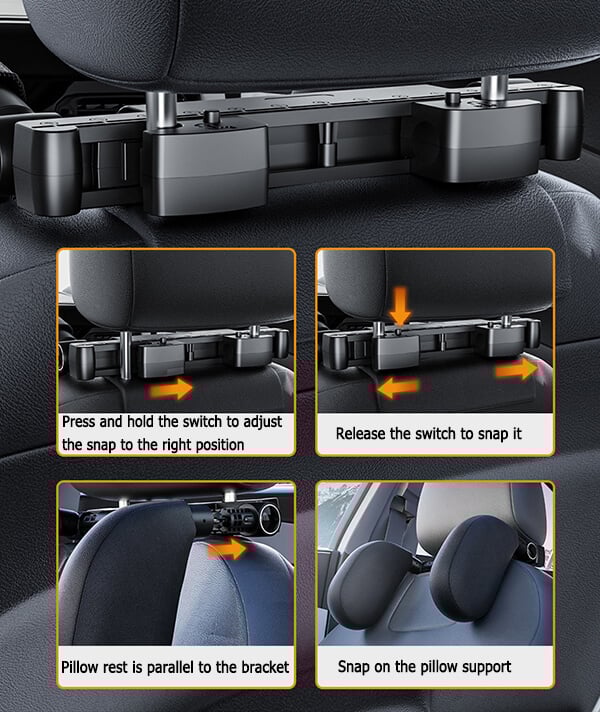 Press and hold the switch to adjust the snap to the right position

Release the switch to snap it

Pillow rest is parallel to the bracket

Snap on the pillow support