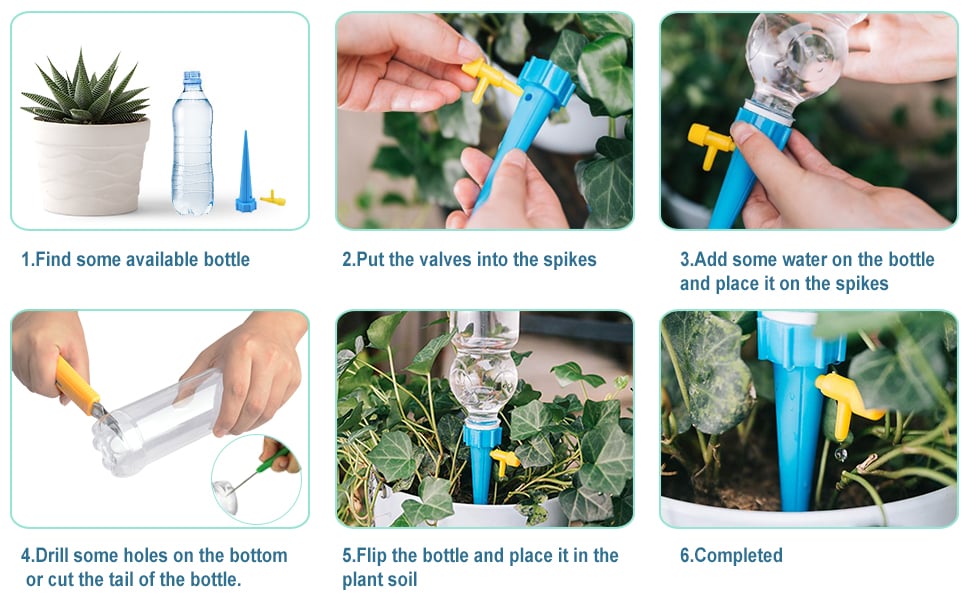 1.Find some available bottle

2.Put the valves into the spikes

3.Add some water on the bottle and place it on the spikes

4.Drill some holes on the bottom or cut the tail of the bottle.

5.Flip the bottle and place it in the plant soil

6.Completed